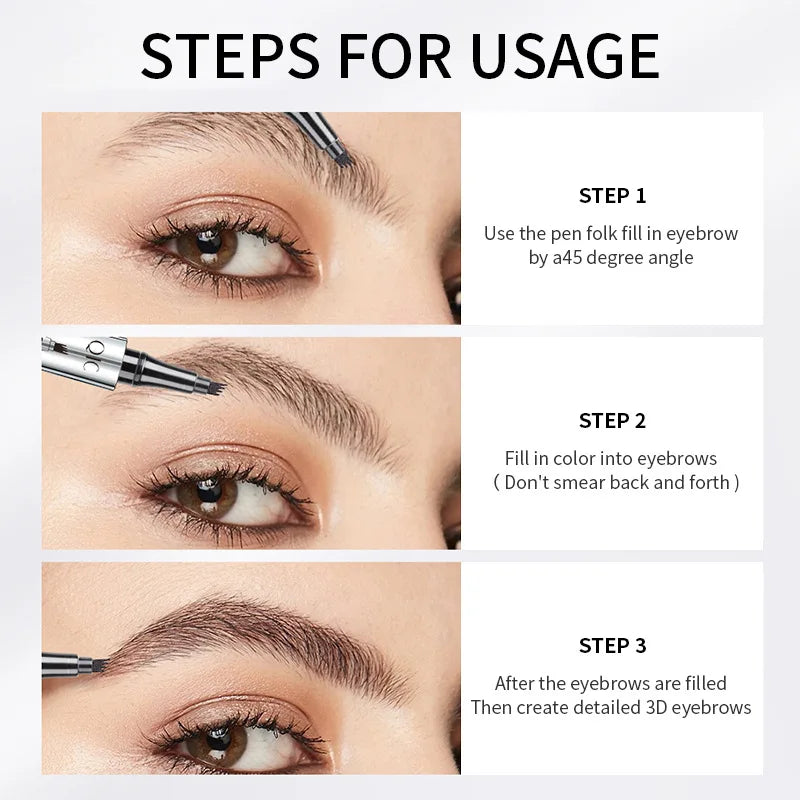 STEPS FOR USAGE

STEP 1

Use the pen folk fill in eyebrow by a45 degree angle

STEP 2

Fill in color into eyebrows ( Don't smear back and forth )

STEP 3

After the eyebrows are filled Then create detailed 3D eyebrows