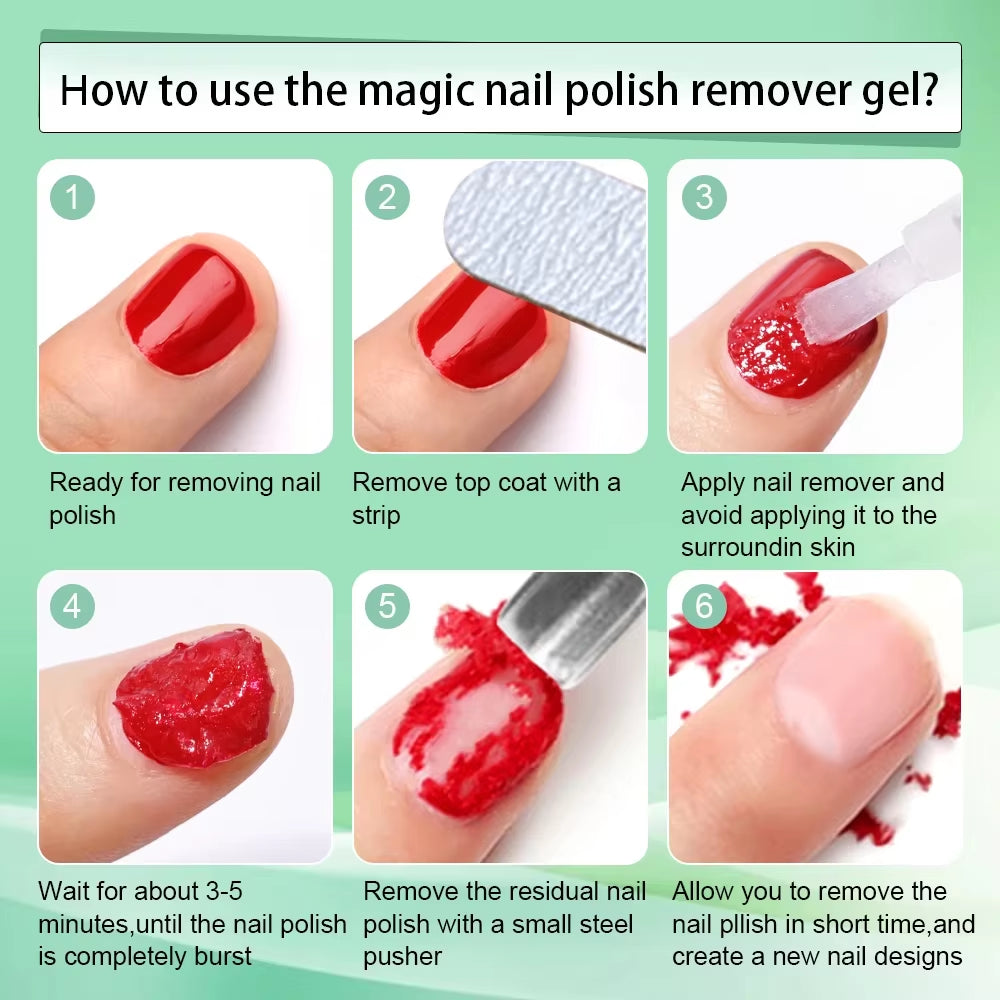 How to use the magic nail polish remover gel?

1

Ready for removing nail polish

2

Remove top coat with a strip

3

Apply nail remover and avoid applying it to the surroundin skin

4

Wait for about 3-5 minutes,until the nail polish is completely burst

5

Remove the residual nail polish with a small steel pusher

6

Allow you to remove the nail pllish in short time,and create a new nail designs